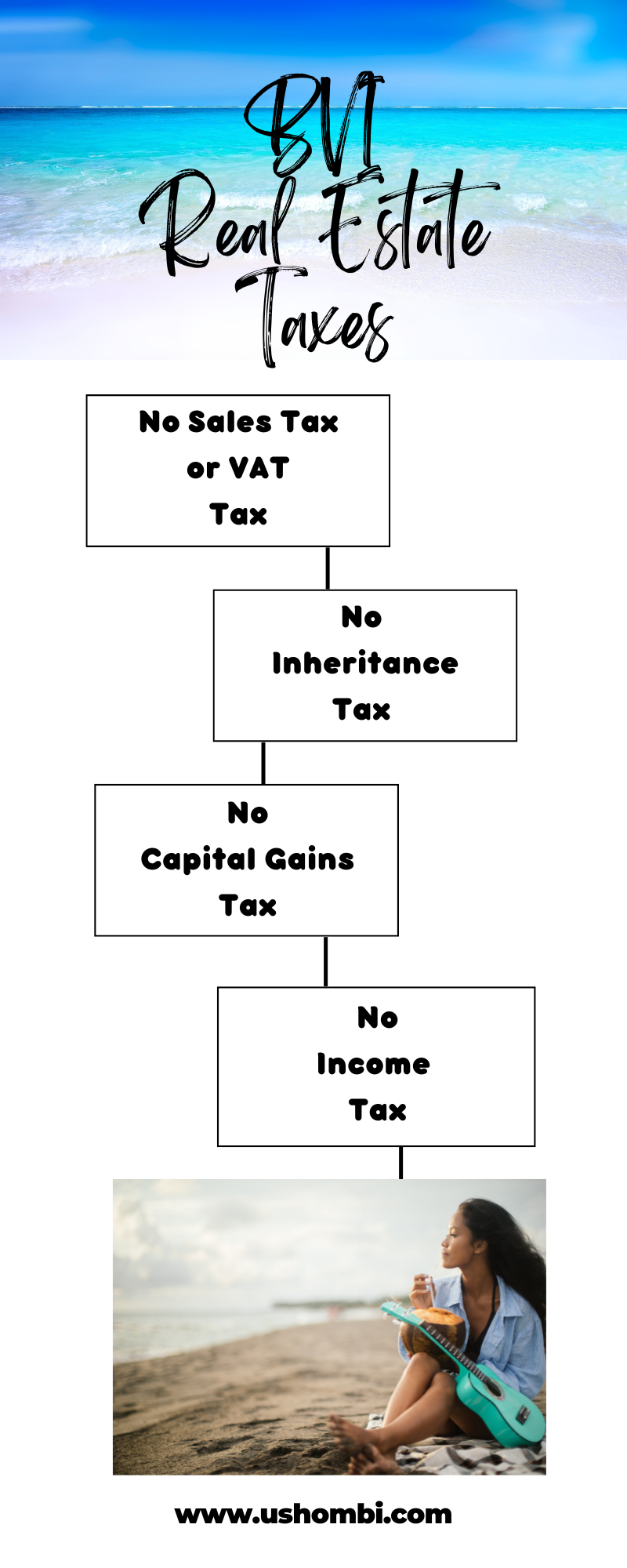 BVI
Real Estate
Taxes

No Sales Tax
or VAT
Tax

No
Inheritance
Tax

No
Capital Gains
Tax

No
Income
Tax

www.ushombi.com