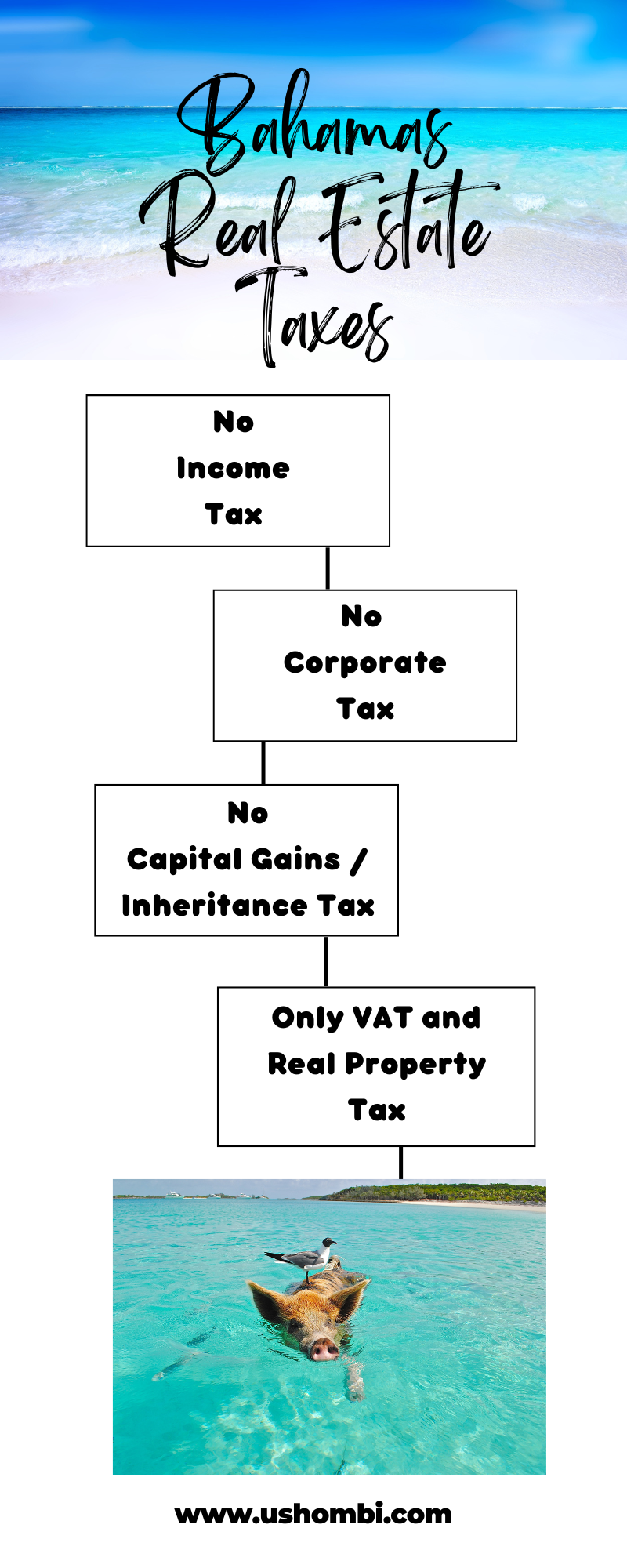 Bahamas
Real Estate
Taxes

No
Income
Tax

No
Corporate
Tax

No
Capital Gains /
Inheritance Tax

Only VAT and
Real Property
Tax

www.ushombi.com